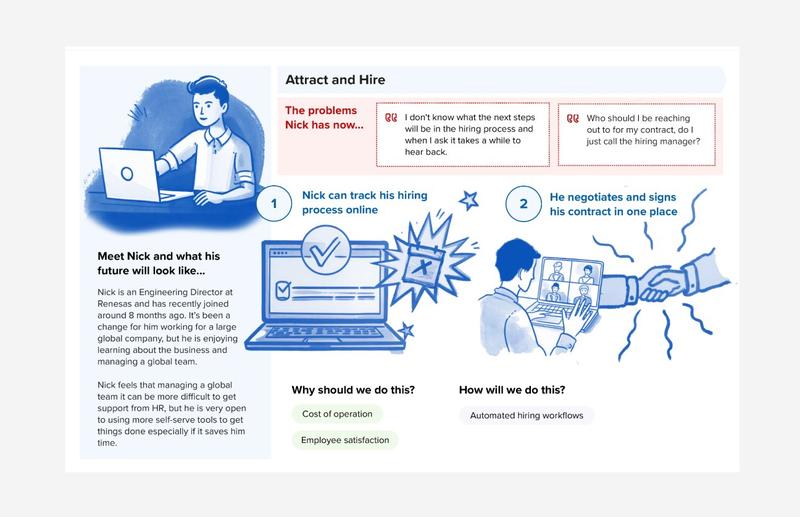 Meet Nick and what his future will look like...

Nick is an Engineering Director at Renesas and has recently joined around 8 months ago. It's been a change for him working for a large global company, but he is enjoying learning about the business and managing a global team.

Nick feels that managing a global team it can be more difficult to get support from HR, but he is very open to using more self-serve tools to get things done especially if it saves him time.

Attract and Hire

The problems Nick has now...

I don't know what the next steps will be in the hiring process and when I ask it takes a while to hear back.

Who should I be reaching out to for my contract, do I just call the hiring manager?

1 Nick can track his hiring process online

2 He negotiates and signs his contract in one place

Why should we do this?

Cost of operation

Employee satisfaction

How will we do this?

Automated hiring workflows