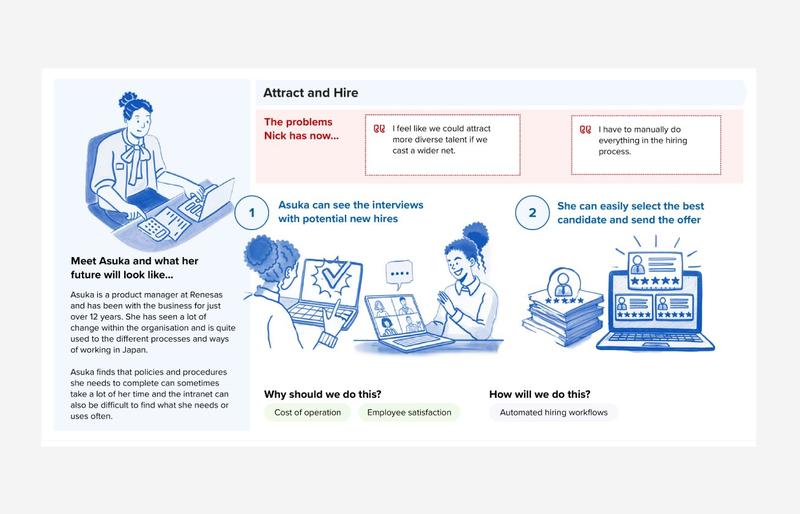 Meet Asuka and what her future will look like...

Asuka is a product manager at Renesas and has been with the business for just over 12 years. She has seen a lot of change within the organisation and is quite used to the different processes and ways of working in Japan.

Asuka finds that policies and procedures she needs to complete can sometimes take a lot of her time and the intranet can also be difficult to find what she needs or uses often.

Attract and Hire

The problems Nick has now...

I feel like we could attract more diverse talent if we cast a wider net.

I have to manually do everything in the hiring process.

1 Asuka can see the interviews with potential new hires

2 She can easily select the best candidate and send the offer

Why should we do this?

Cost of operation

Employee satisfaction

How will we do this?

Automated hiring workflows